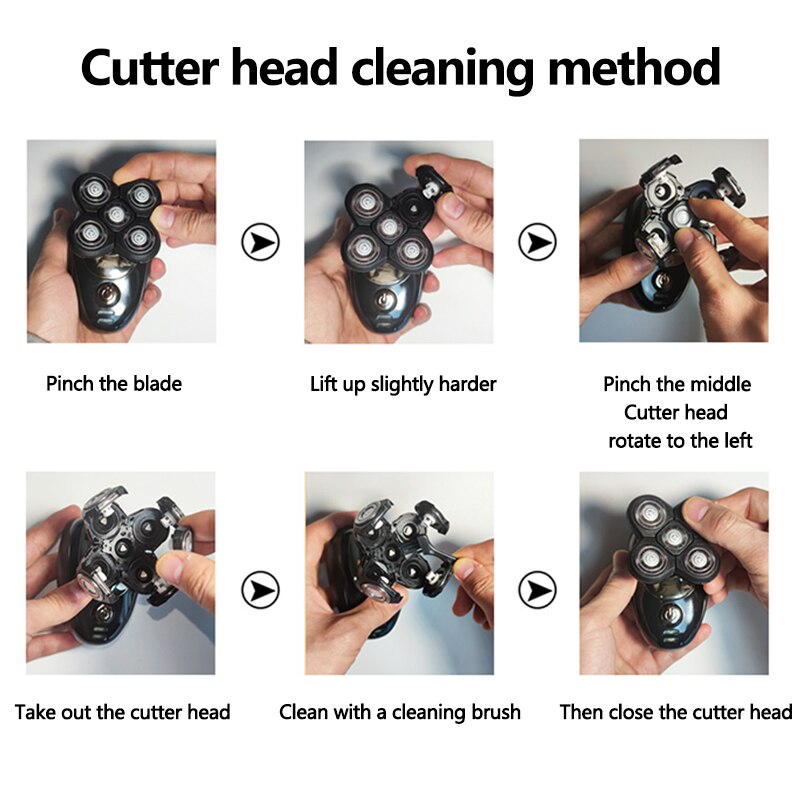 Cutter head cleaning method

Pinch the blade

Lift up slightly harder

Pinch the middle Cutter head rotate to the left

Take out the cutter head

Clean with a cleaning brush

Then close the cutter head